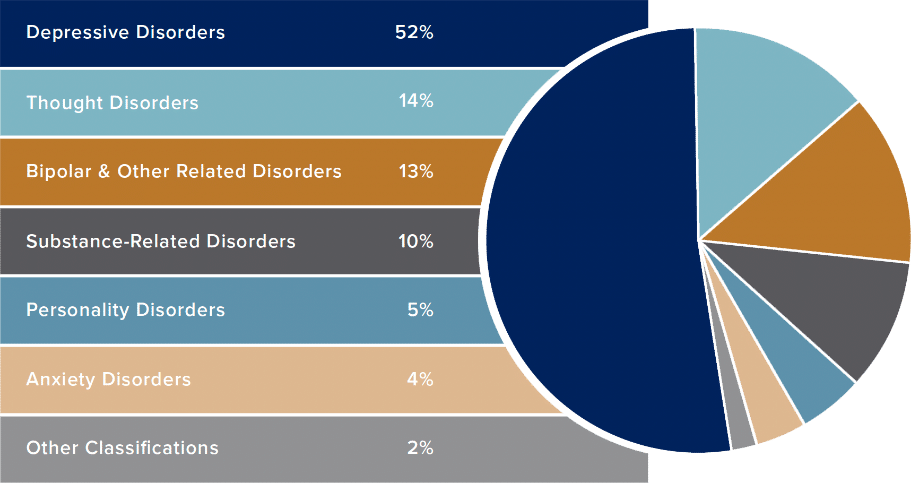 | Depressive Disorders | 52% |
|---|---|
| Thought Disorders | 14% |
| Bipolar & Other Related Disorders | 13% |
| Substance-Related Disorders | 10% |
| Personality Disorders | 5% |
| Anxiety Disorders | 4% |
| Other Classifications | 2% |